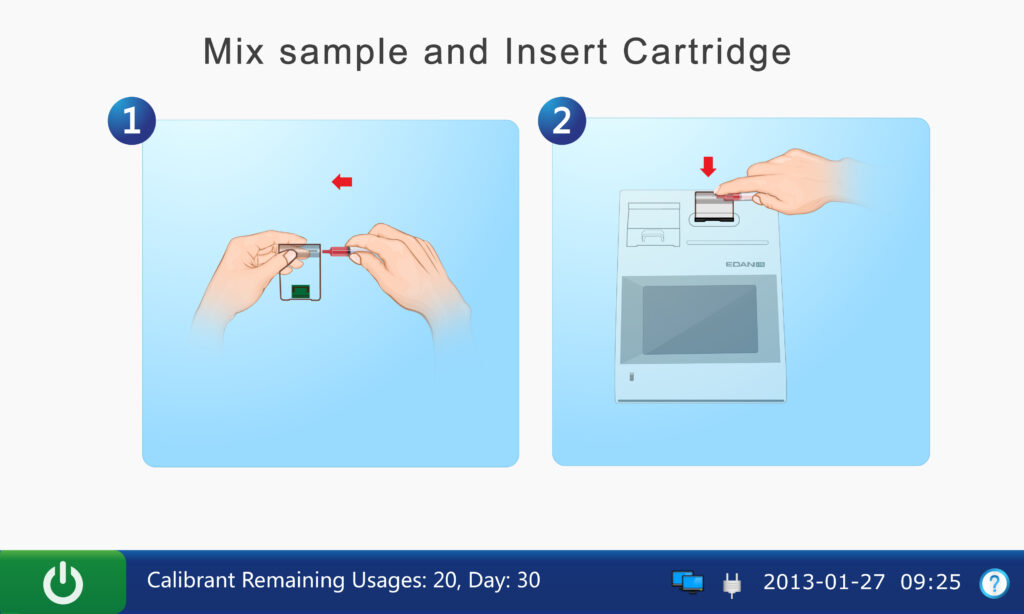 Mix sample and Insert Cartridge

1

2

EDAN

Calibrant Remaining Usages: 20, Day: 30

2013-01-27 09:25

?