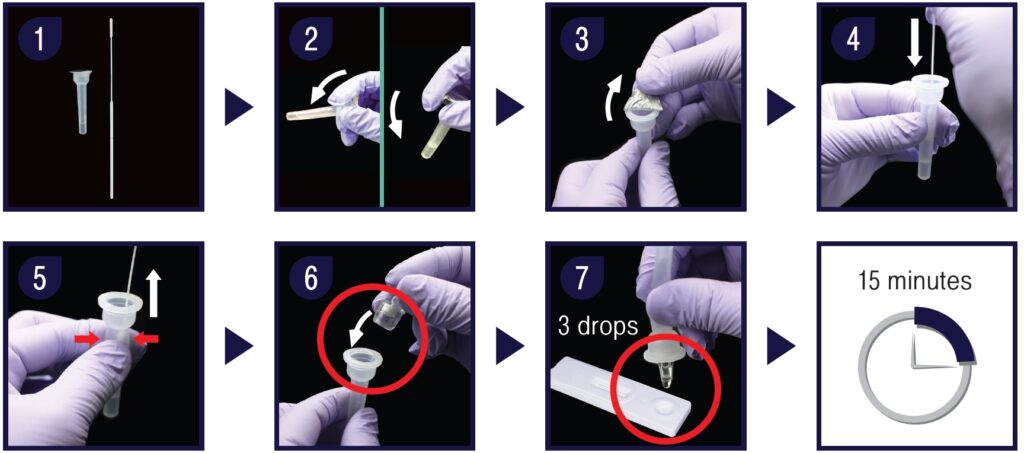 1

2

3

4

5

6

7

3 drops

15 minutes